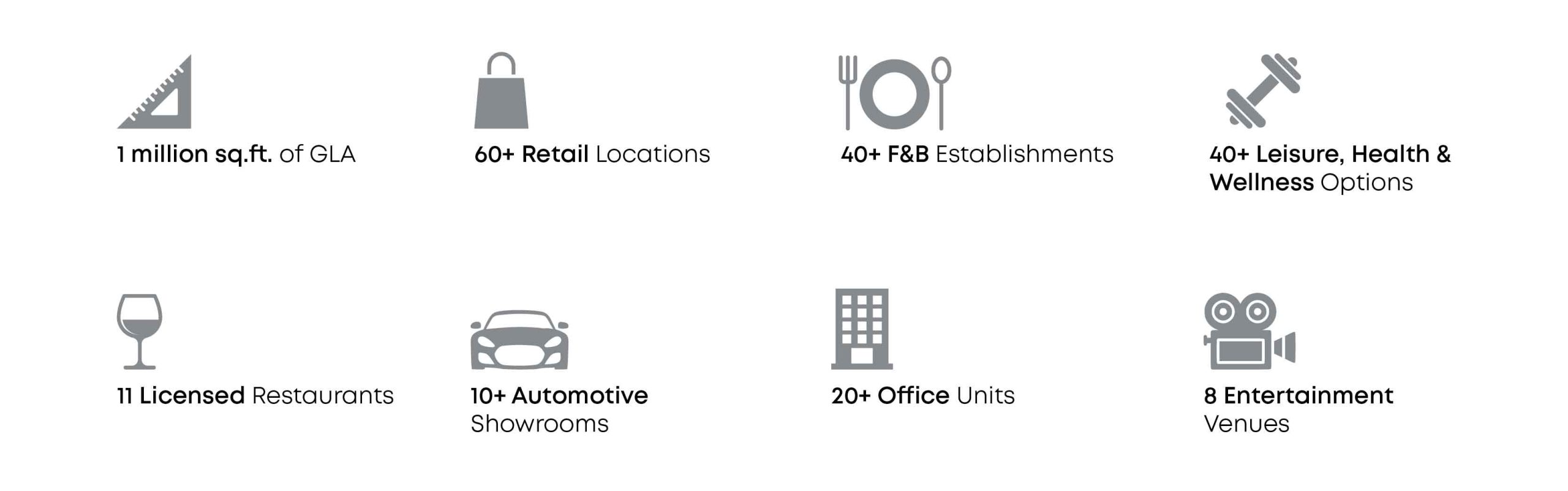 1 million sq.ft. of GLA

60+ Retail Locations

40+ F&B Establishments

40+ Leisure, Health & Wellness Options

11 Licensed Restaurants

10+ Automotive Showrooms

20+ Office Units

8 Entertainment Venues